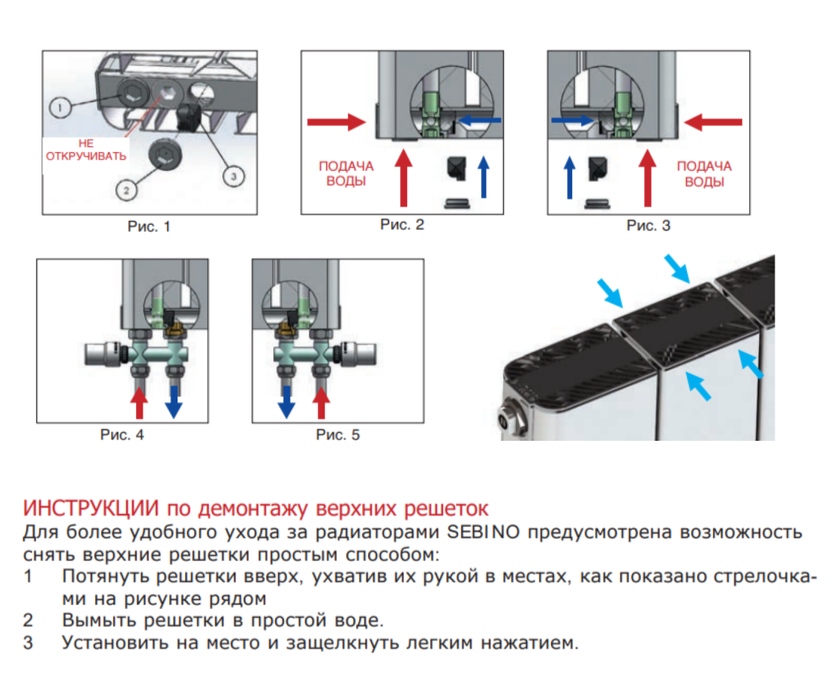 1
НЕ ОТКРУЧИВАТЬ
2
3
Рис. 1

ПОДАЧА ВОДЫ
Рис. 2

ПОДАЧА ВОДЫ
Рис. 3

Рис. 4

Рис. 5

ИНСТРУКЦИИ по демонтажу верхних решеток
Для более удобного ухода за радиаторами SEBINO предусмотрена возможность снять верхние решетки простым способом:
1 Потянуть решетки вверх, ухватив их рукой в местах, как показано стрелочками на рисунке рядом
2 Вымыть решетки в простой воде.
3 Установить на место и защелкнуть легким нажатием.