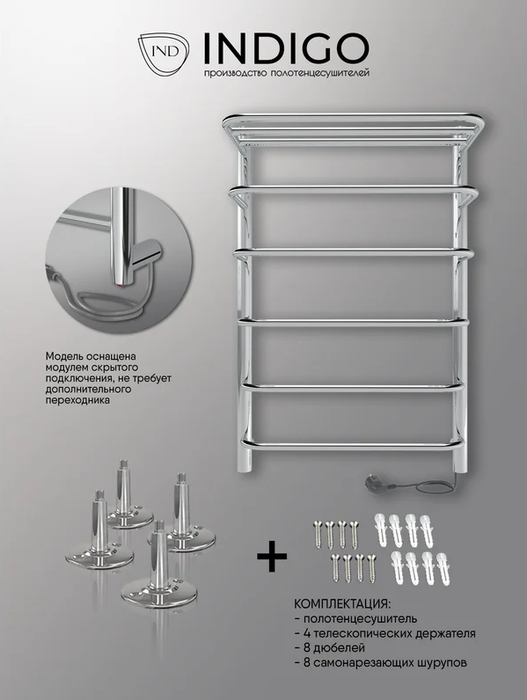 IND INDIGO
производство полотенцесушителей

Модель оснащена модулем скрытого подключения, не требует дополнительного переходника

+

КОМПЛЕКТАЦИЯ:
- полотенцесушитель
- 4 телескопических держателя
- 8 дюбелей
- 8 самонарезающих шурупов