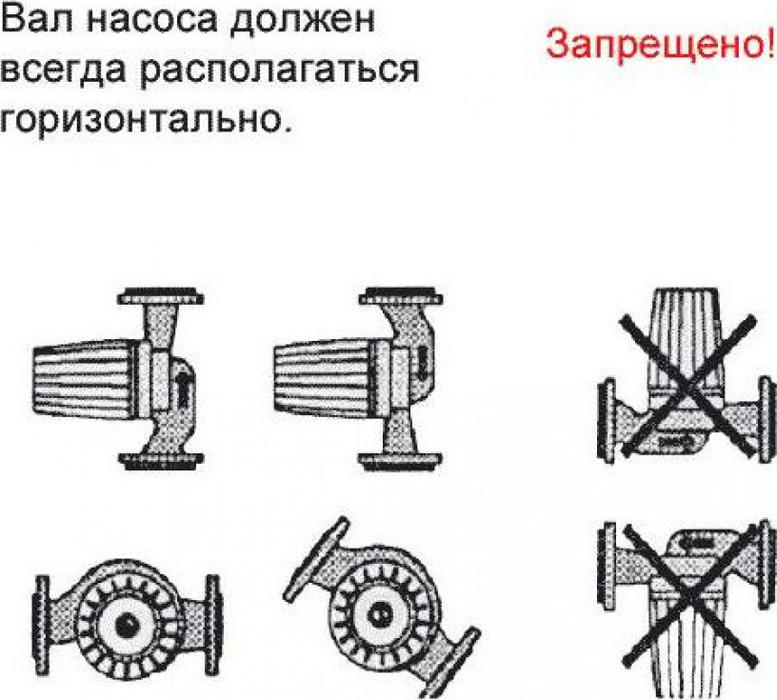 Вал насоса должен всегда располагаться горизонтально.

Запрещено!