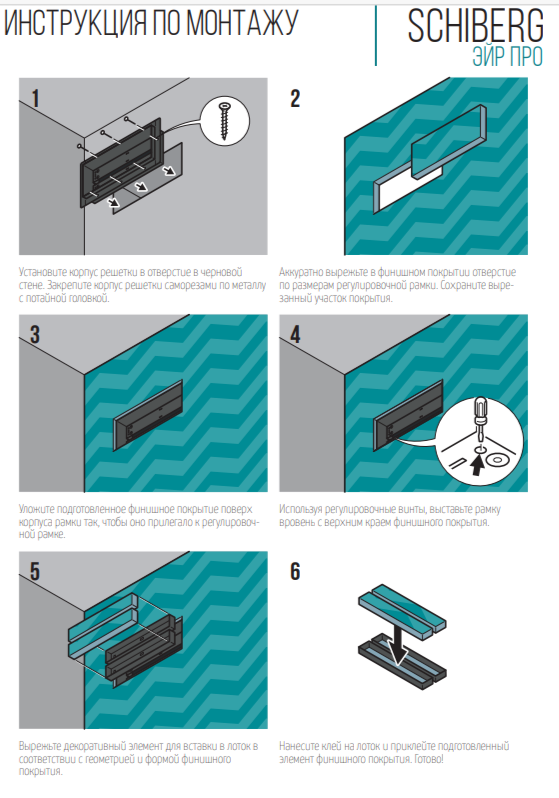 ИНСТРУКЦИЯ ПО МОНТАЖУ

SCHIBERG
ЭЙР ПРО

1

Установите корпус решетки в отверстие в черновой стене. Закрепите корпус решетки саморезами по металлу с потайной головкой.

2

Аккуратно вырежьте в финишном покрытии отверстие по размерам регулировочной рамки. Сохраните вырезанный участок покрытия.

3

Уложите подготовленное финишное покрытие поверх корпуса рамки так, чтобы оно прилегало к регулировочной рамке.

4

Используя регулировочные винты, выставьте рамку вровень с верхним краем финишного покрытия.

5

Вырежьте декоративный элемент для вставки в лоток в соответствии с геометрией и формой финишного покрытия.

6

Нанесите клей на лоток и приклейте подготовленный элемент финишного покрытия. Готово!