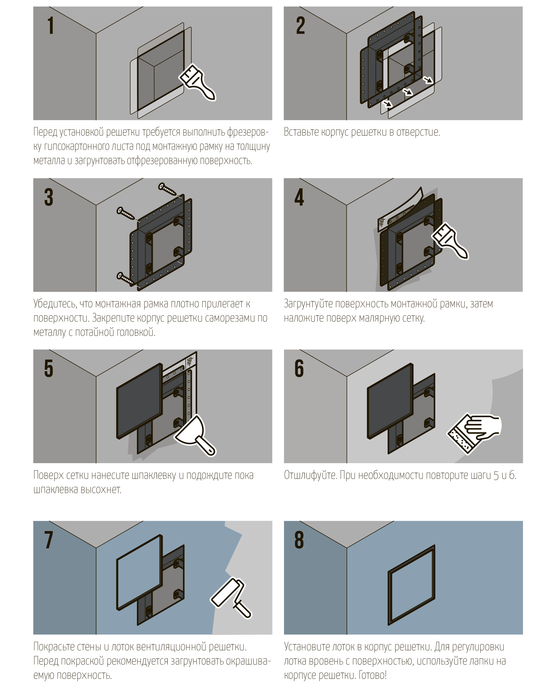 1

Перед установкой решетки требуется выполнить фрезеровку гипсокартонного листа под монтажную рамку на толщину металла и загрунтовать отфрезерованную поверхность.

2

Вставьте корпус решетки в отверстие.

3

Убедитесь, что монтажная рамка плотно прилегает к поверхности. Закрепите корпус решетки саморезами по металлу с потайной головкой.

4

Загрунтуйте поверхность монтажной рамки, затем наложите поверх малярную сетку.

5

Поверх сетки нанесите шпаклевку и подождите пока шпаклевка высохнет.

6

Отшлифуйте. При необходимости повторите шаги 5 и 6.

7

Покрасьте стены и лоток вентиляционной решетки. Перед покраской рекомендуется загрунтовать окрашиваемую поверхность.

8

Установите лоток в корпус решетки. Для регулировки лотка вровень с поверхностью, используйте лапки на корпусе решетки. Готово!