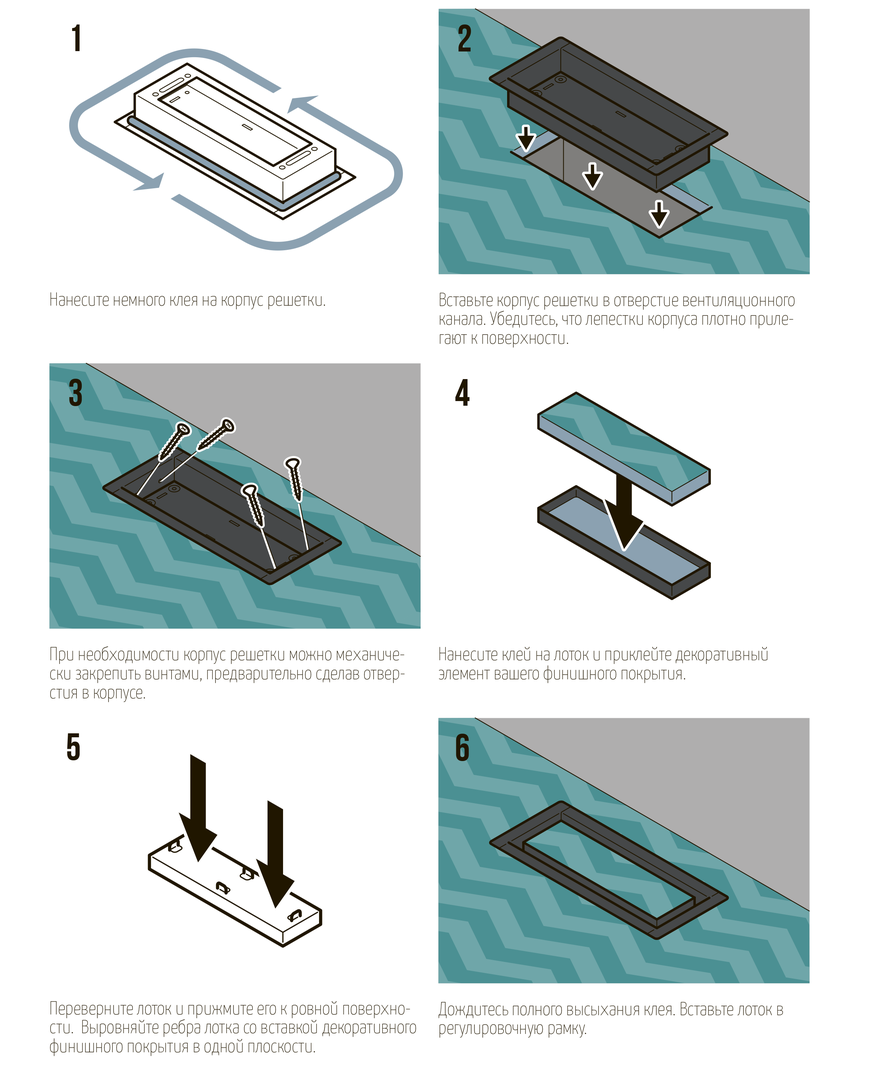 1

Нанесите немного клея на корпус решетки.

2

Вставьте корпус решетки в отверстие вентиляционного канала. Убедитесь, что лепестки корпуса плотно прилегают к поверхности.

3

При необходимости корпус решетки можно механически закрепить винтами, предварительно сделав отверстия в корпусе.

4

Нанесите клей на лоток и приклейте декоративный элемент вашего финишного покрытия.

5

Переверните лоток и прижмите его к ровной поверхности. Выровняйте ребра лотка со вставкой декоративного финишного покрытия в одной плоскости.

6

Дождитесь полного высыхания клея. Вставьте лоток в регулировочную рамку.