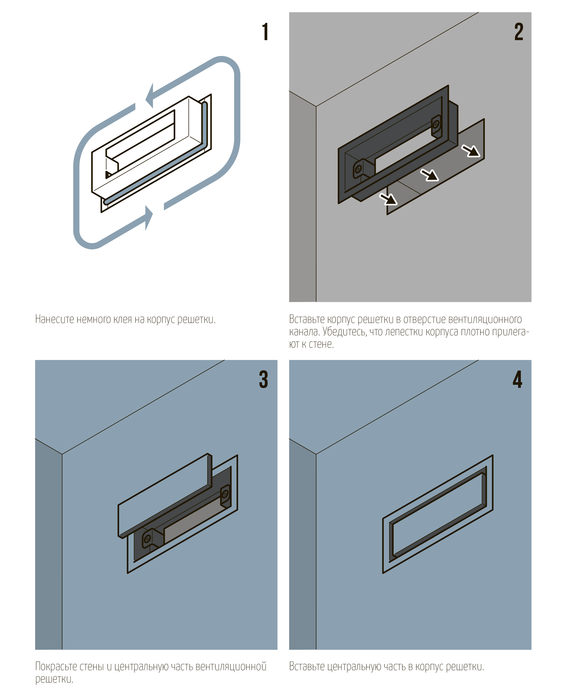 1

Нанесите немного клея на корпус решетки.

2

Вставьте корпус решетки в отверстие вентиляционного канала. Убедитесь, что лепестки корпуса плотно прилегают к стене.

3

Покрасьте стены и центральную часть вентиляционной решетки.

4

Вставьте центральную часть в корпус решетки.