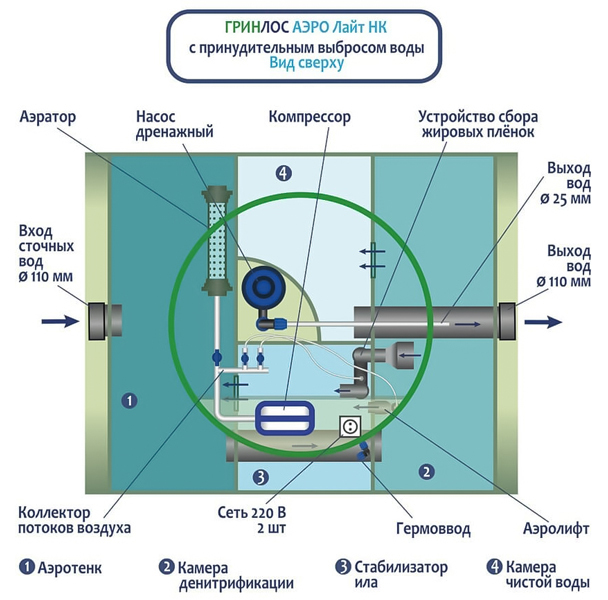 ГРИНЛОС АЭРО Лайт НК
с принудительным выбросом воды
Вид сверху

Аэратор

Насос дренажный

Компрессор

Устройство сбора жировых плёнок

Выход вод ø 25 мм

Вход сточных вод ø 110 мм

Выход вод ø 110 мм

4

1

3

2

Коллектор потоков воздуха

Сеть 220 В 2 шт

Гермоввод

Аэролифт

1 Аэротенк

2 Камера денитрификации

3 Стабилизатор ила

4 Камера чистой воды