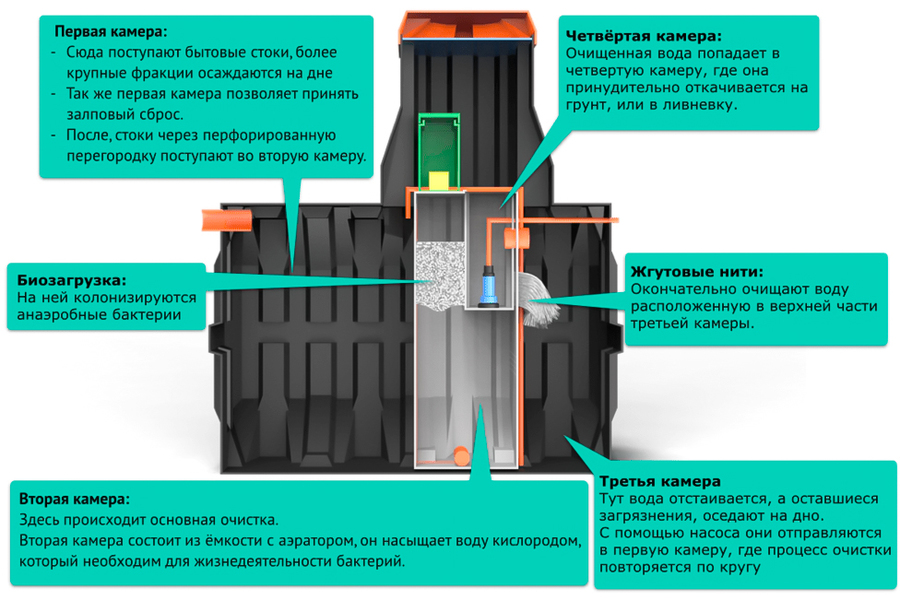 Первая камера:
- Сюда поступают бытовые стоки, более крупные фракции осаждаются на дне
- Так же первая камера позволяет принять залповый сброс.
- После, стоки через перфорированную перегородку поступают во вторую камеру.

Четвёртая камера:
Очищенная вода попадает в четвертую камеру, где она принудительно откачивается на грунт, или в ливневку.

Биозагрузка:
На ней колонизируются анаэробные бактерии

Жгутовые нити:
Окончательно очищают воду расположенную в верхней части третьей камеры.

Вторая камера:
Здесь происходит основная очистка.
Вторая камера состоит из ёмкости с аэратором, он насыщает воду кислородом, который необходим для жизнедеятельности бактерий.

Третья камера
Тут вода отстаивается, а оставшиеся загрязнения, оседают на дно.
С помощью насоса они отправляются в первую камеру, где процесс очистки повторяется по кругу