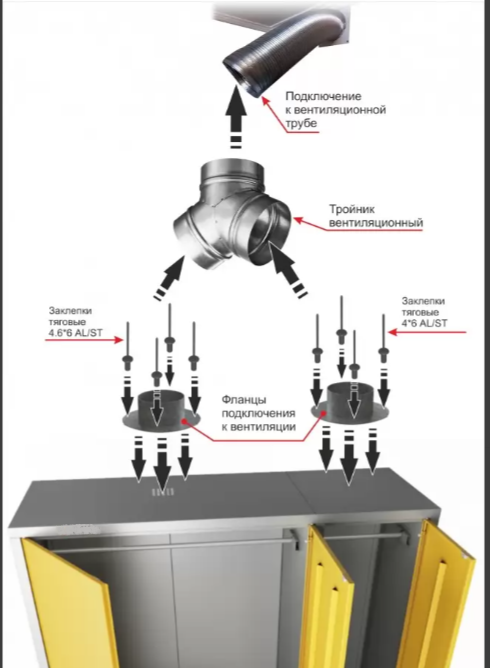 Подключение к вентиляционной трубе

Тройник вентиляционный

Заклепки тяговые 4.6*6 AL/ST

Заклепки тяговые 4*6 AL/ST

Фланцы подключения к вентиляции